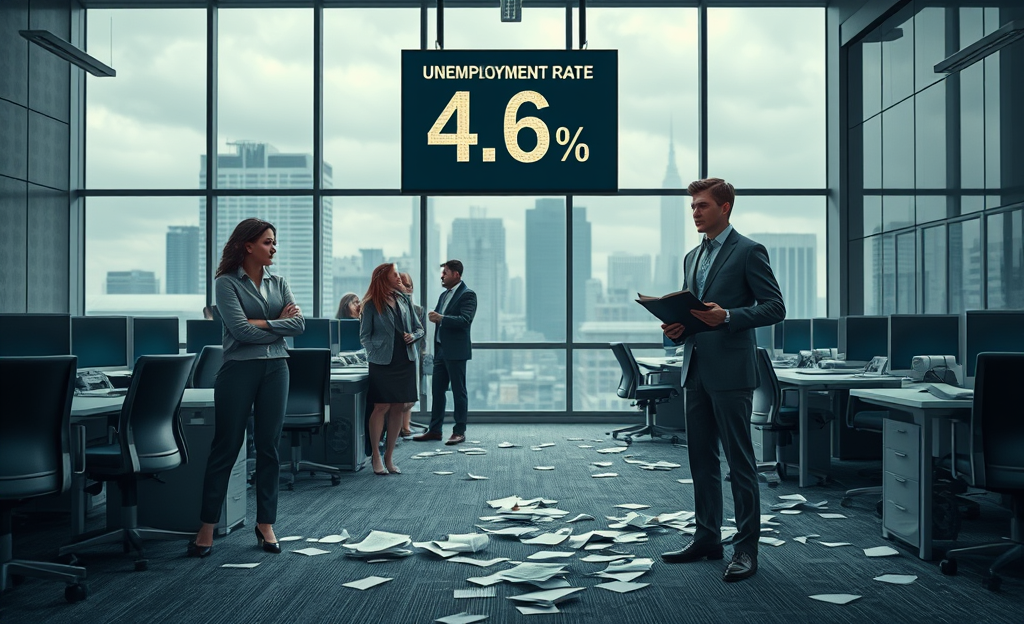 UNEMPLOYMENT RATE
4.6%